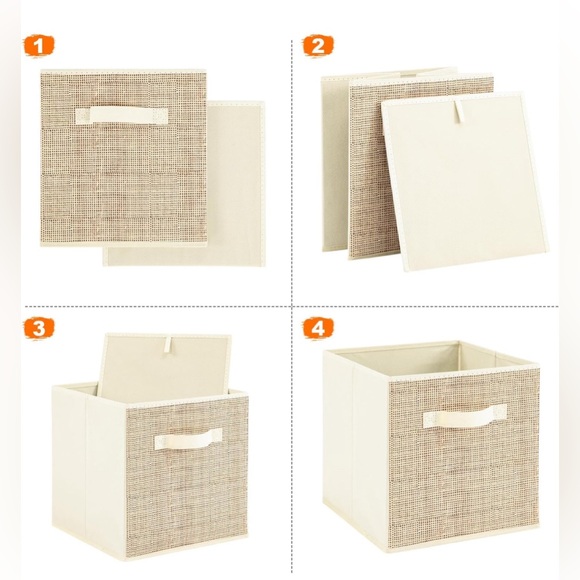 1

2

3

4